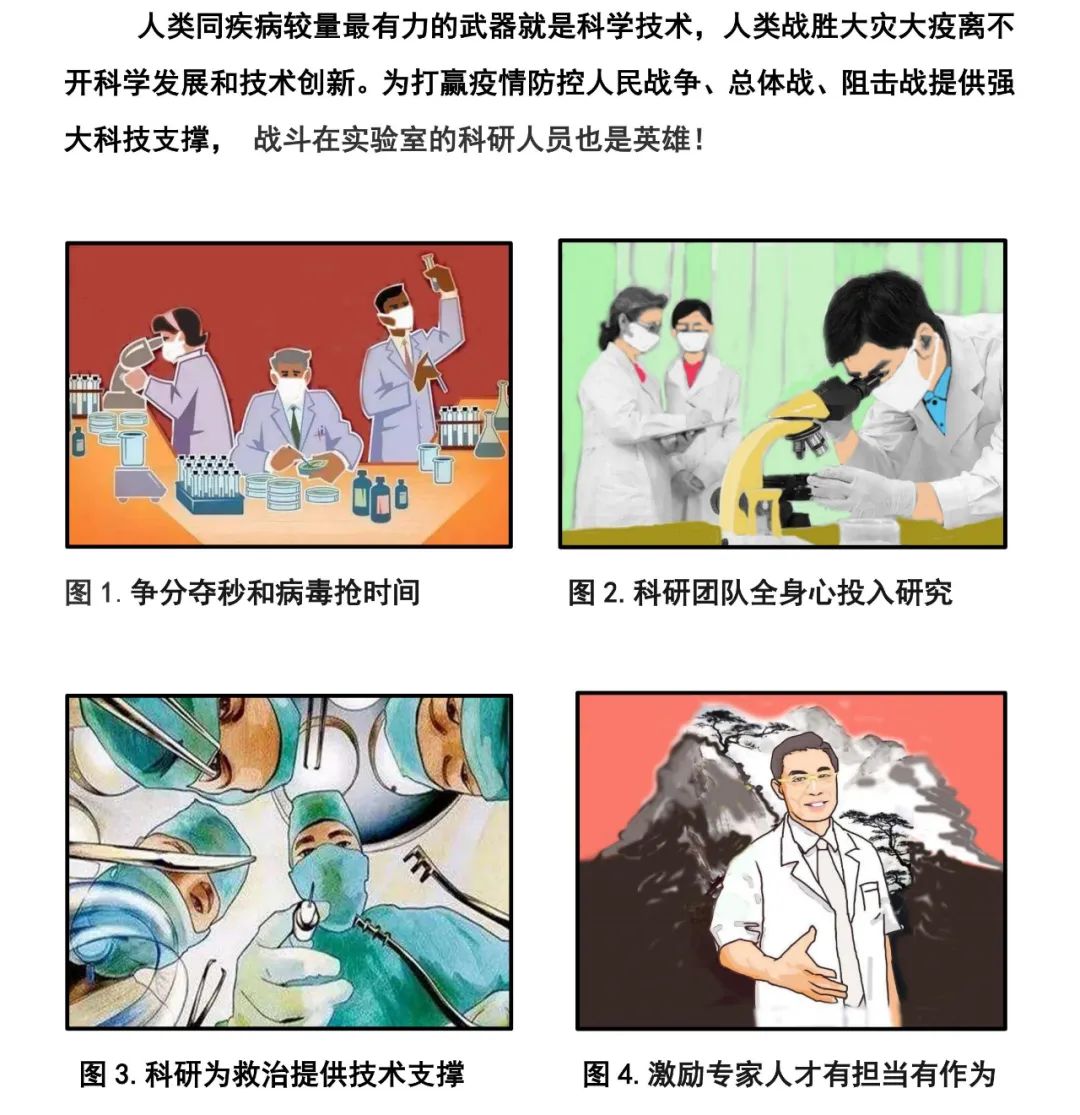 人类同疾病较量最有力的武器就是科学技术，人类战胜大灾大疫离不开科学发展和技术创新。为打赢疫情防控人民战争、总体战、阻击战提供强大科技支撑， 战斗在实验室的科研人员也是英雄！

图 1. 争分夺秒和病毒抢时间

图 2. 科研团队全身心投入研究

图 3. 科研为救治提供技术支撑

图 4. 激励专家人才有担当有作为